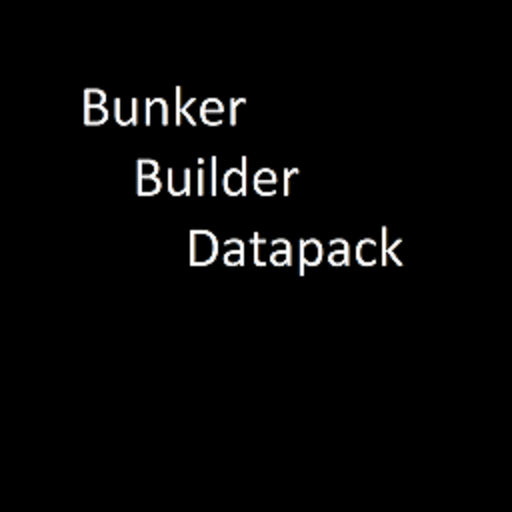 Bunker
Builder
Datapack