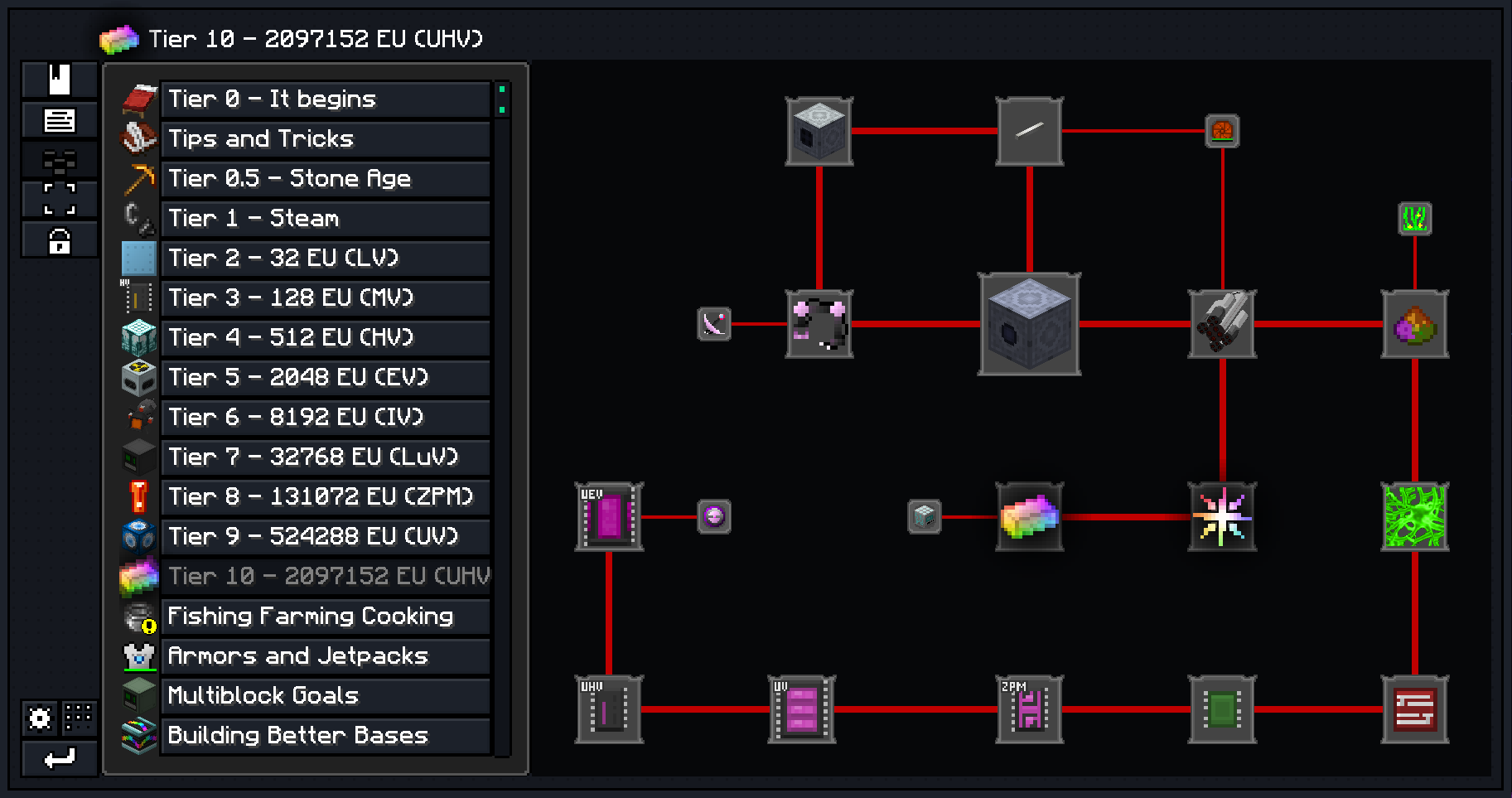 Tier 10 - 2097152 EU (UHV)

Tier 0 - It begins
Tips and Tricks
Tier 0.5 - Stone Age
Tier 1 - Steam
Tier 2 - 32 EU (LV)
Tier 3 - 128 EU (MV)
Tier 4 - 512 EU (HV)
Tier 5 - 2048 EU (EV)
Tier 6 - 8192 EU (IV)
Tier 7 - 32768 EU (LuV)
Tier 8 - 131072 EU (ZPM)
Tier 9 - 524288 EU (UV)
Tier 10 - 2097152 EU (UHV
Fishing Farming Cooking
Armors and Jetpacks
Multiblock Goals
Building Better Bases

UEV
UHV
UV
ZPM